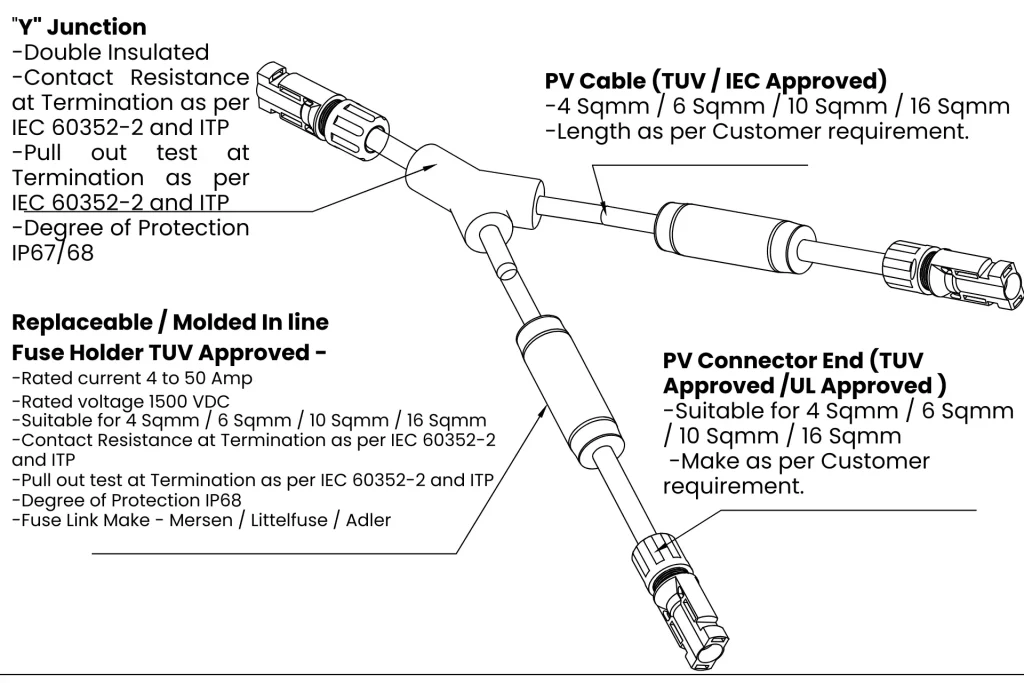 "Y" Junction
-Double Insulated
-Contact Resistance at Termination as per IEC 60352-2 and ITP
-Pull out test at Termination as per IEC 60352-2 and ITP
-Degree of Protection IP67/68

PV Cable (TUV / IEC Approved)
-4 Sqmm / 6 Sqmm / 10 Sqmm / 16 Sqmm
-Length as per Customer requirement.

Replaceable / Molded In line Fuse Holder TUV Approved -
-Rated current 4 to 50 Amp
-Rated voltage 1500 VDC
-Suitable for 4 Sqmm / 6 Sqmm / 10 Sqmm / 16 Sqmm
-Contact Resistance at Termination as per IEC 60352-2 and ITP
-Pull out test at Termination as per IEC 60352-2 and ITP
-Degree of Protection IP68
-Fuse Link Make - Mersen / Littelfuse / Adler

PV Connector End (TUV Approved /UL Approved )
-Suitable for 4 Sqmm / 6 Sqmm / 10 Sqmm / 16 Sqmm
-Make as per Customer requirement.